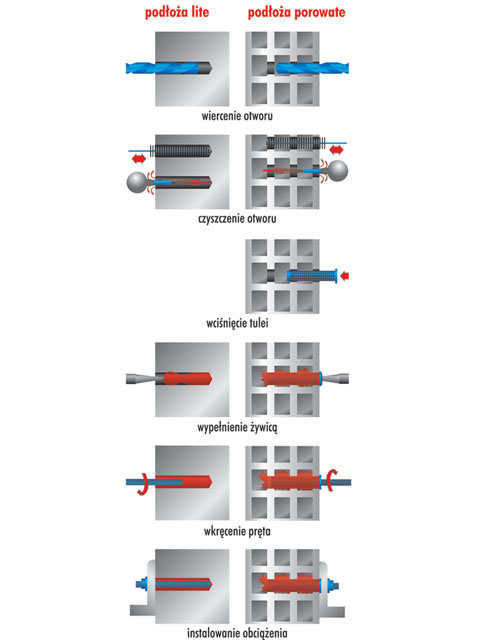 podłoża lite

podłoża porowate

wiercenie otworu

czyszczenie otworu

wciśnięcie tulei

wypełnienie żywicą

wkręcenie pręta

instalowanie obciążenia